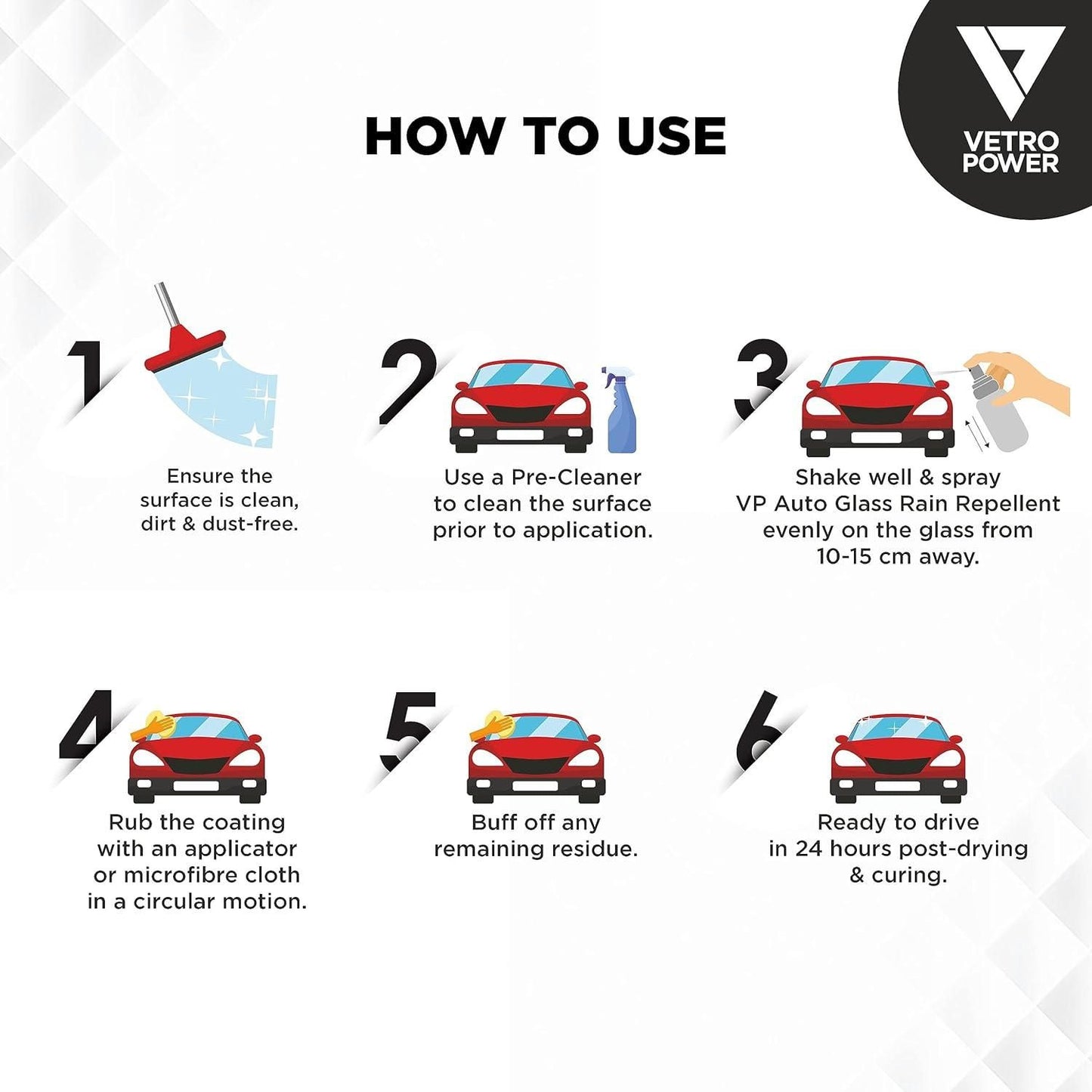 HOW TO USE

VETRO POWER

1
Ensure the surface is clean, dirt & dust-free.

2
Use a Pre-Cleaner to clean the surface prior to application.

3
Shake well & spray VP Auto Glass Rain Repellent evenly on the glass from 10-15 cm away.

4
Rub the coating with an applicator or microfibre cloth in a circular motion.

5
Buff off any remaining residue.

6
Ready to drive in 24 hours post-drying & curing.